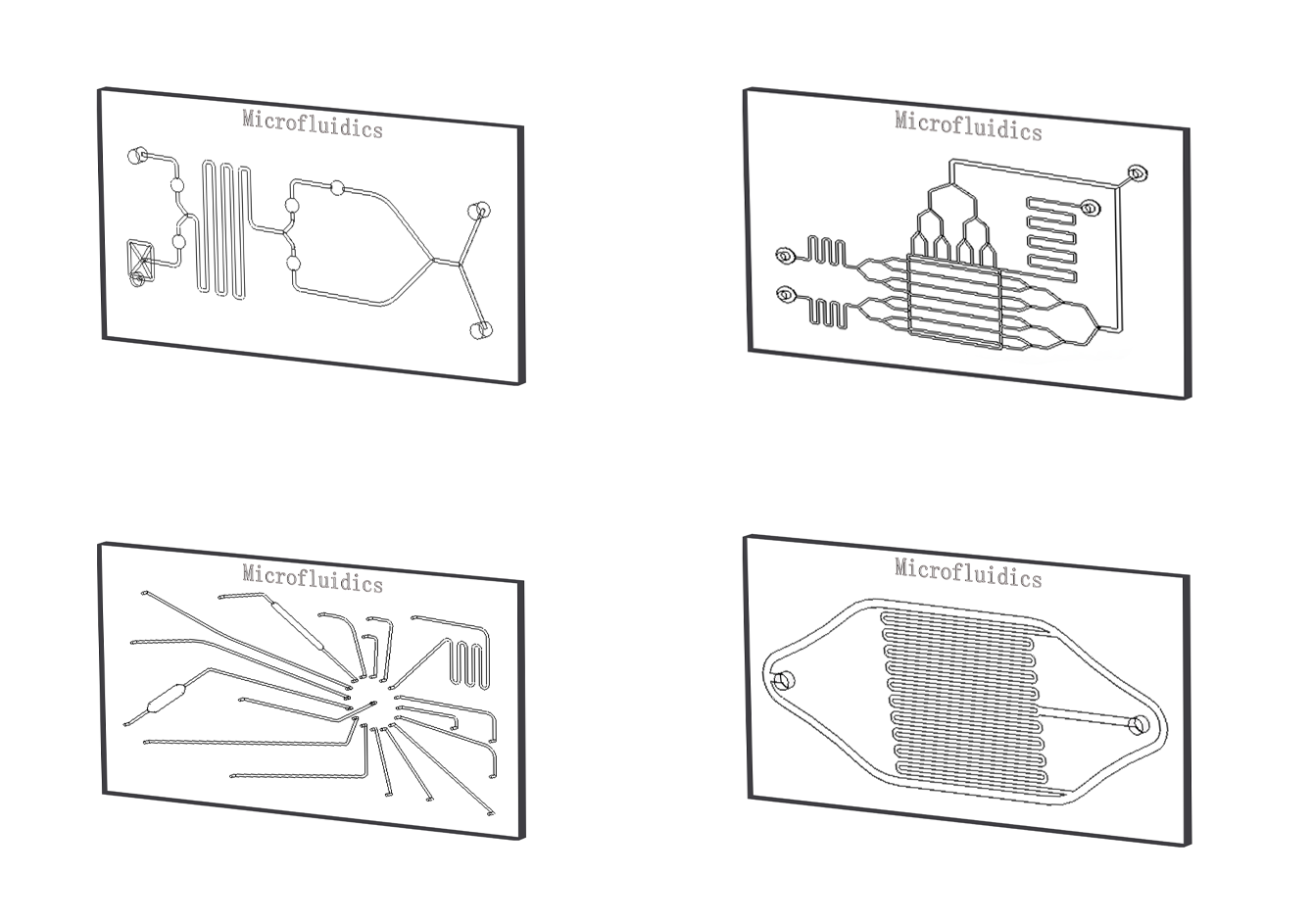 Microfluidics

Microfluidics

Microfluidics

Microfluidics